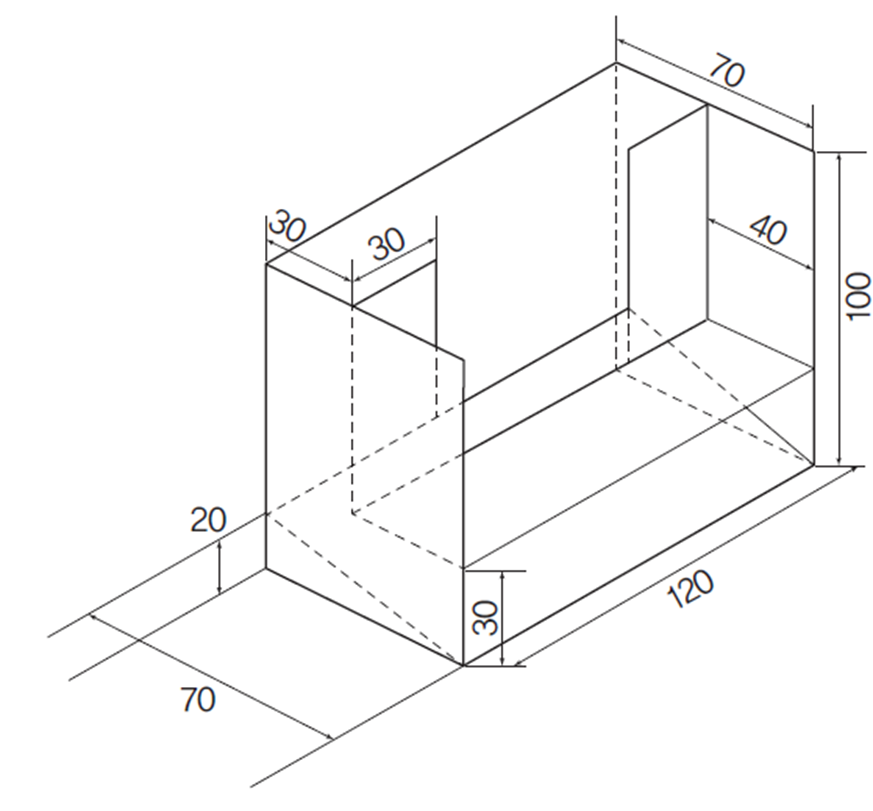 70
30
30
40
100
20
30
120
70