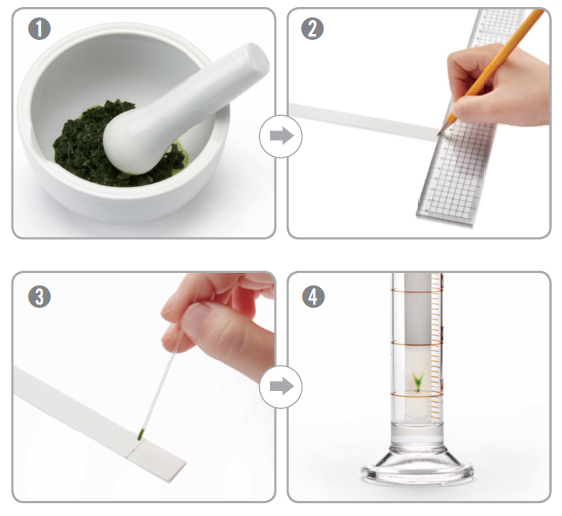 1

2

3

4