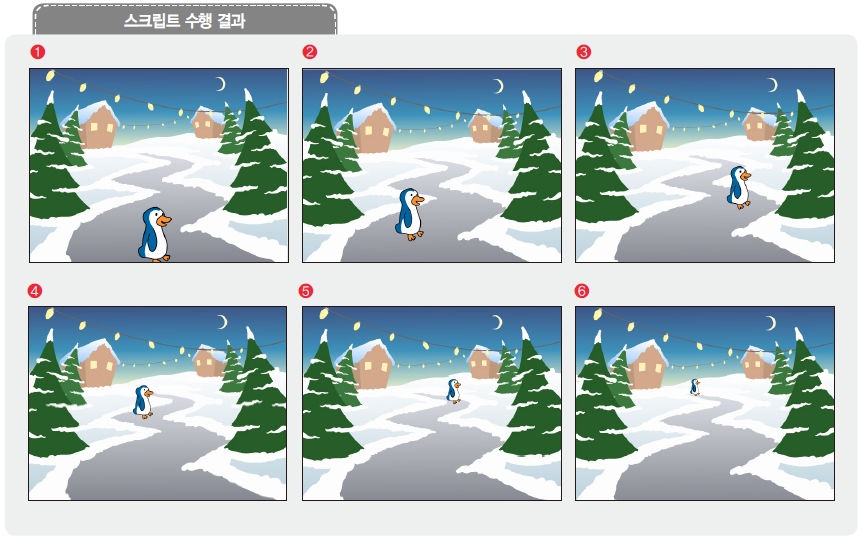 스크립트 수행 결과

❶

❷

❸

❹

❺

❻